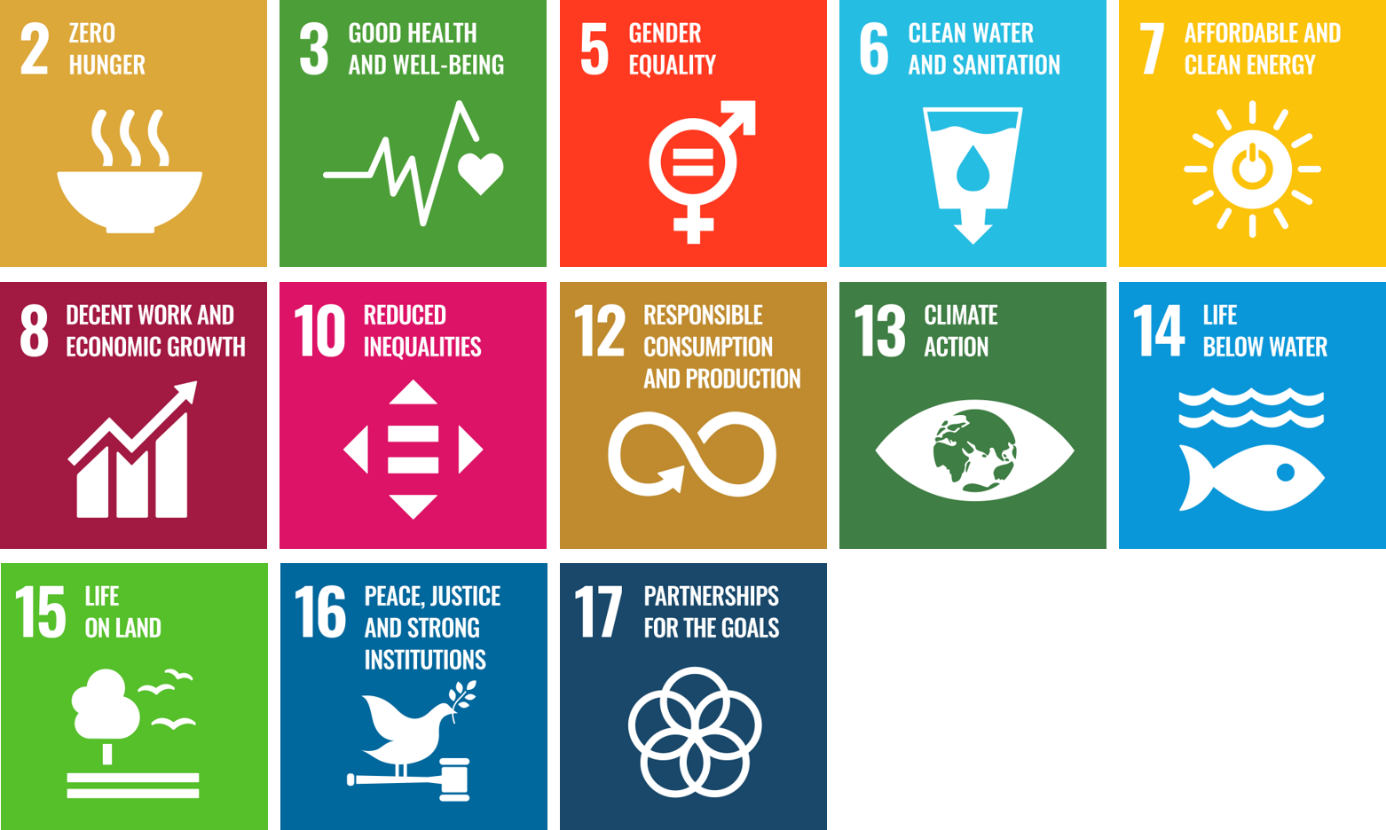 2 ZERO HUNGER

3 GOOD HEALTH AND WELL-BEING

5 GENDER EQUALITY

6 CLEAN WATER AND SANITATION

7 AFFORDABLE AND CLEAN ENERGY

8 DECENT WORK AND ECONOMIC GROWTH

10 REDUCED INEQUALITIES

12 RESPONSIBLE CONSUMPTION AND PRODUCTION

13 CLIMATE ACTION

14 LIFE BELOW WATER

15 LIFE ON LAND

16 PEACE, JUSTICE AND STRONG INSTITUTIONS

17 PARTNERSHIPS FOR THE GOALS